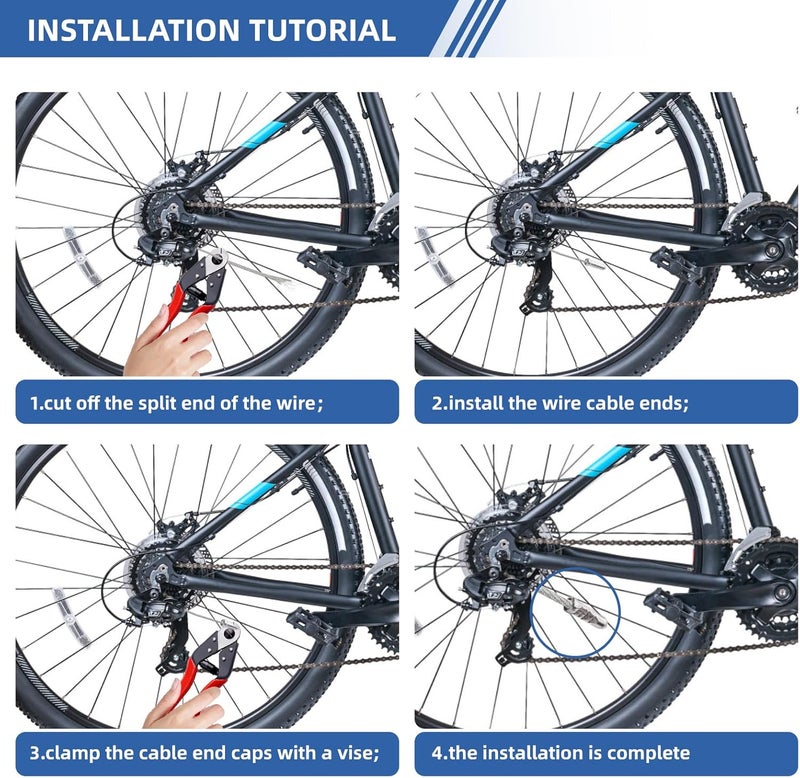 INSTALLATION TUTORIAL

1.cut off the split end of the wire;

2.install the wire cable ends;

3.clamp the cable end caps with a vise;

4.the installation is complete